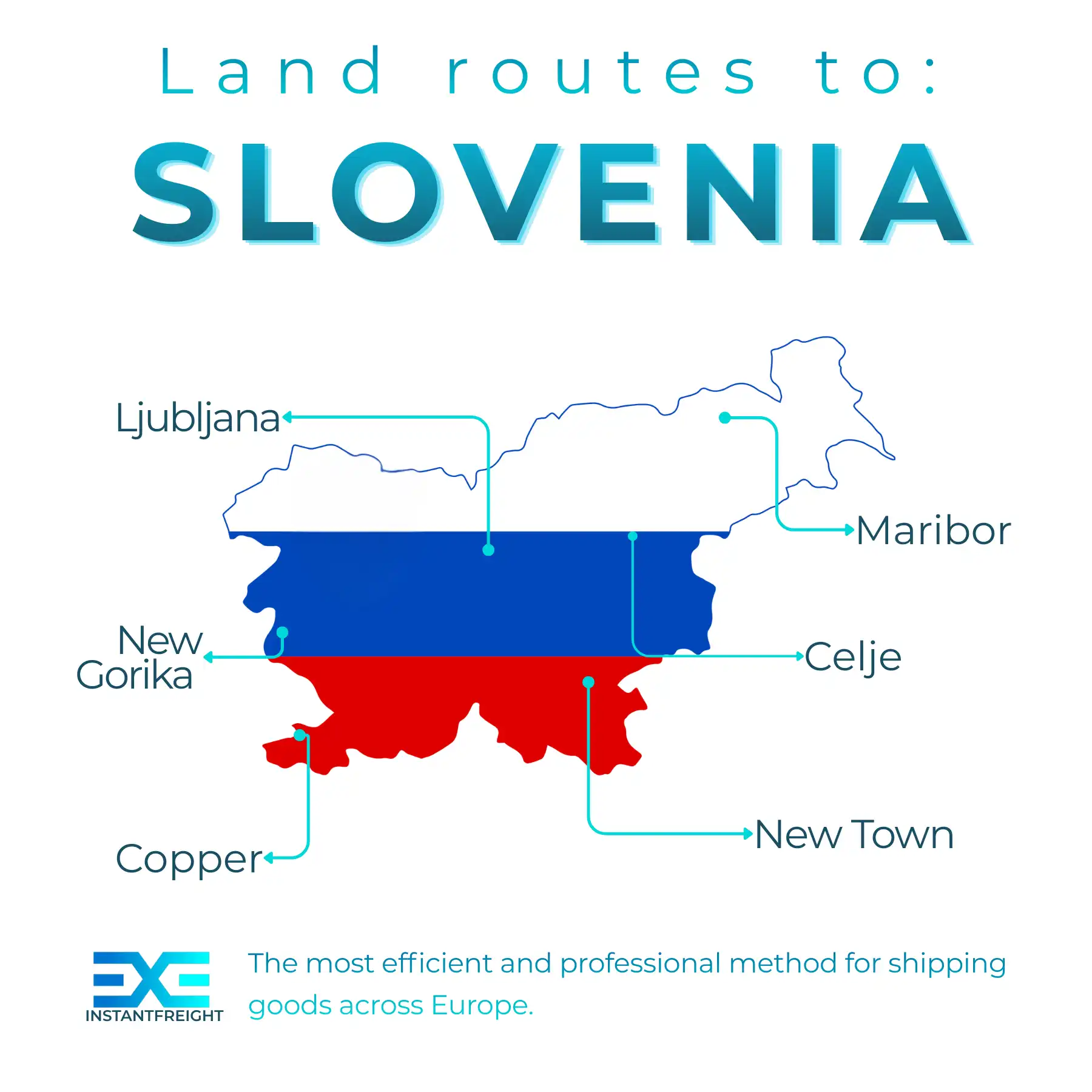 Land routes to:

SLOVENIA

Ljubljana

Maribor

New Gorika

Celje

Copper

New Town

INSTANTFREIGHT

The most efficient and professional method for shipping goods across Europe.