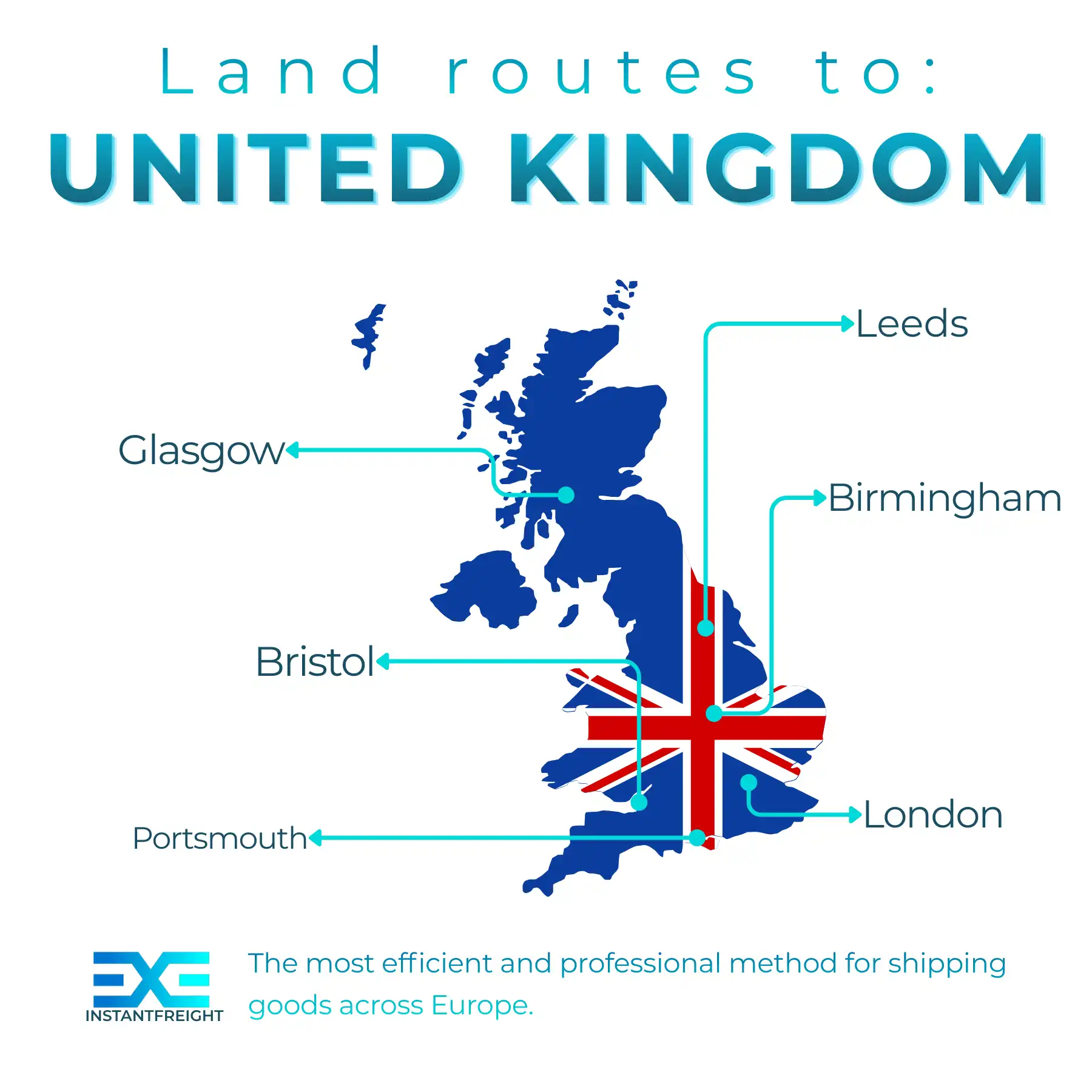 Land routes to:

UNITED KINGDOM

Leeds

Glasgow

Birmingham

Bristol

London

Portsmouth

INSTANTFREIGHT

The most efficient and professional method for shipping goods across Europe.